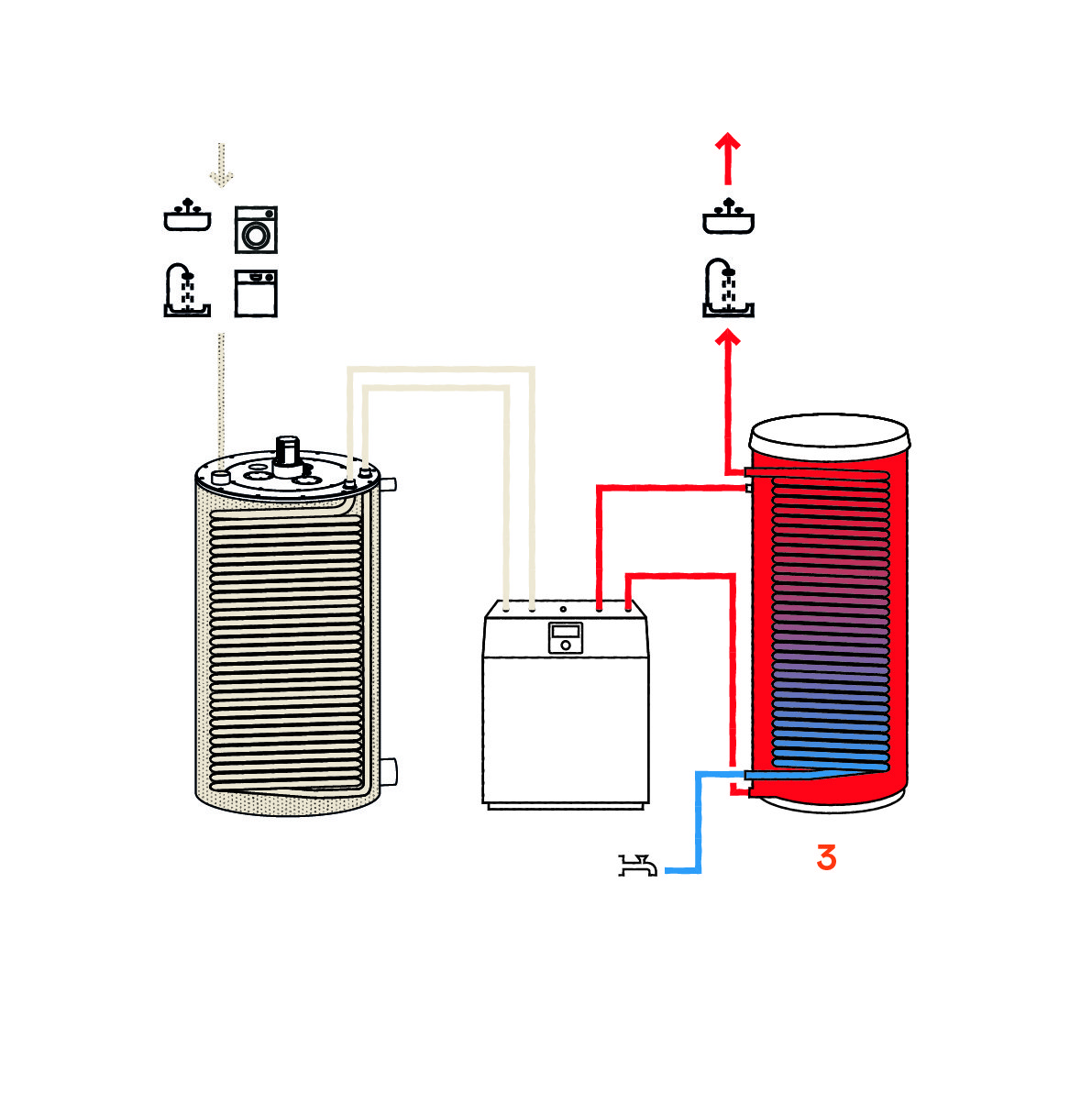 3